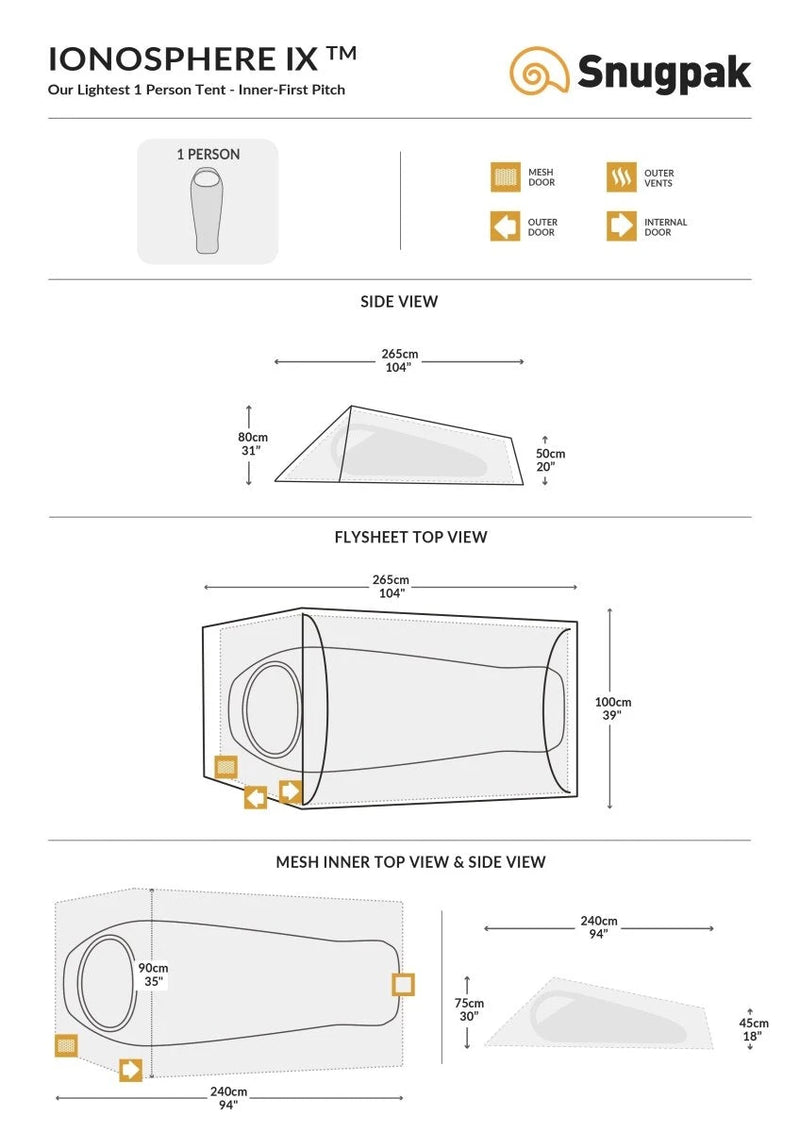 IONOSPHERE IX ™
Our Lightest 1 Person Tent - Inner-First Pitch

Snugpak

1 PERSON

MESH DOOR

OUTER VENTS

OUTER DOOR

INTERNAL DOOR

SIDE VIEW

265cm
104"

80cm
31"

50cm
20"

FLYSHEET TOP VIEW

265cm
104"

100cm
39"

MESH INNER TOP VIEW & SIDE VIEW

90cm
35"

240cm
94"

240cm
94"

75cm
30"

45cm
18"